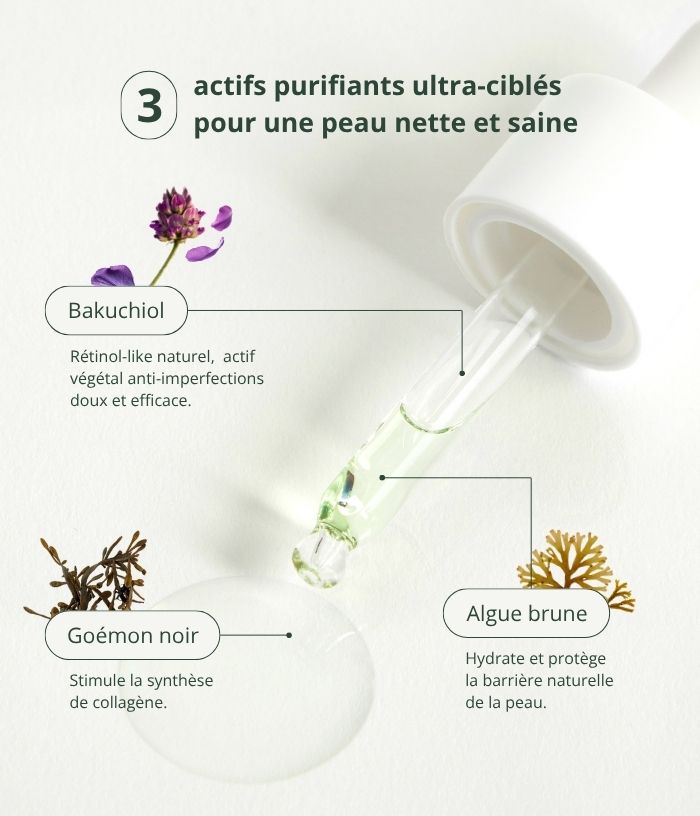 3 actifs purifiants ultra-ciblés pour une peau nette et saine

Bakuchiol

Rétinol-like naturel, actif végétal anti-imperfections doux et efficace.

Goémon noir

Stimule la synthèse de collagène.

Algue brune

Hydrate et protège la barrière naturelle de la peau.